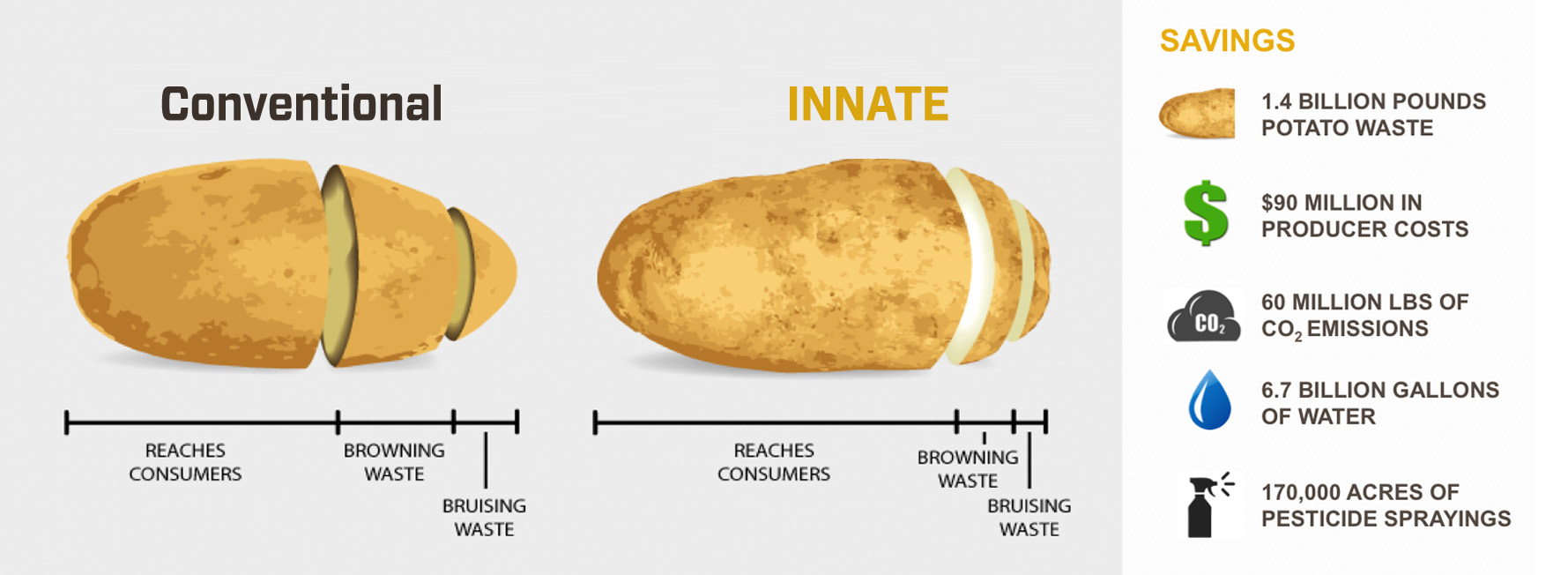 Conventional

REACHES CONSUMERS

BROWNING WASTE

BRUISING WASTE

INNATE

REACHES CONSUMERS

BROWNING WASTE

BRUISING WASTE

SAVINGS

1.4 BILLION POUNDS POTATO WASTE

$

$90 MILLION IN PRODUCER COSTS

$CO_2$

60 MILLION LBS OF $CO_2$ EMISSIONS

6.7 BILLION GALLONS OF WATER

170,000 ACRES OF PESTICIDE SPRAYINGS